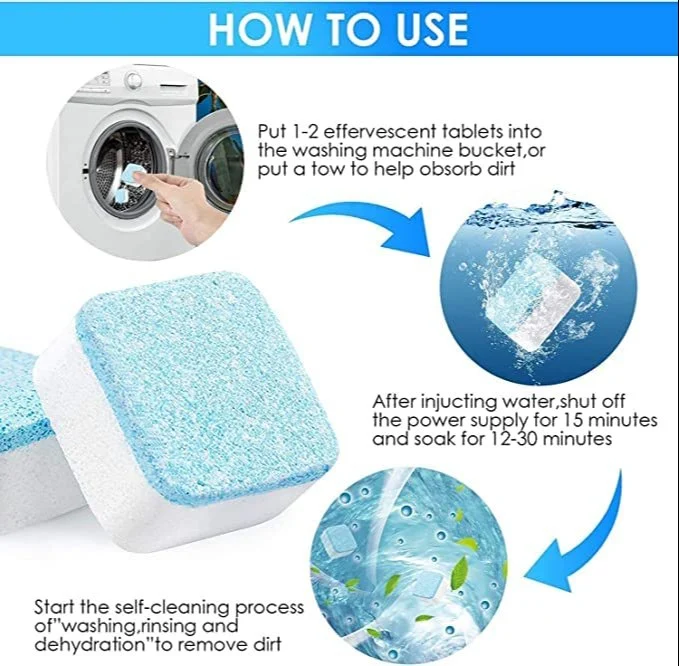 HOW TO USE

Put 1-2 effervescent tablets into the washing machine bucket,or put a tow to help obsorb dirt

After injucting water,shut off the power supply for 15 minutes and soak for 12-30 minutes

Start the self-cleaning process of"washing,rinsing and dehydration"to remove dirt